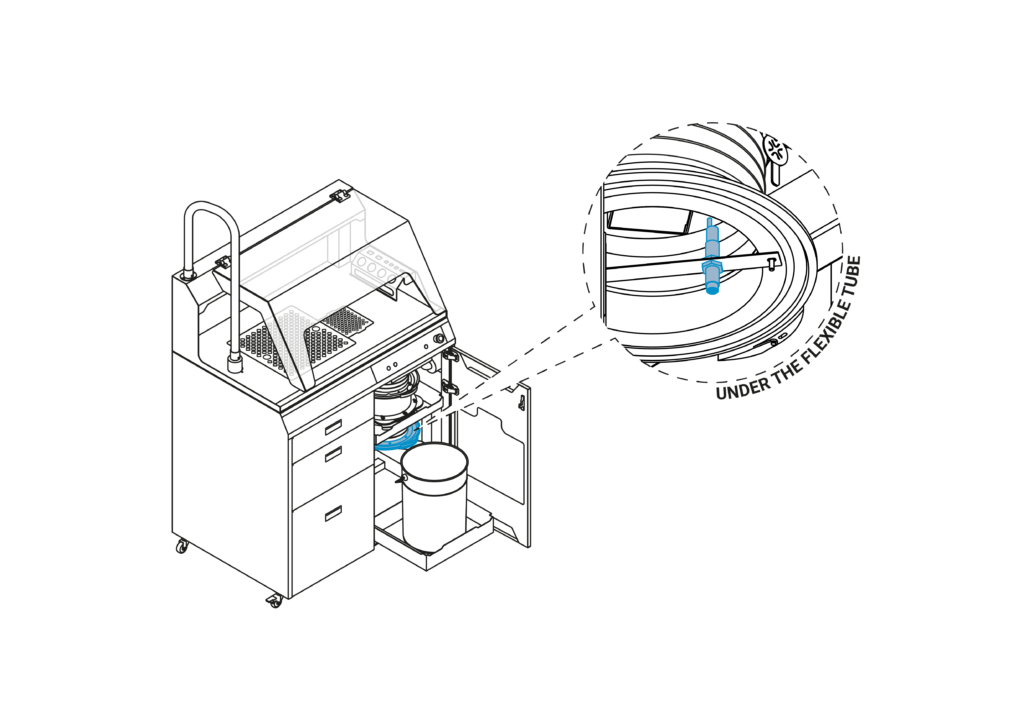 UNDER THE FLEXIBLE TUBE